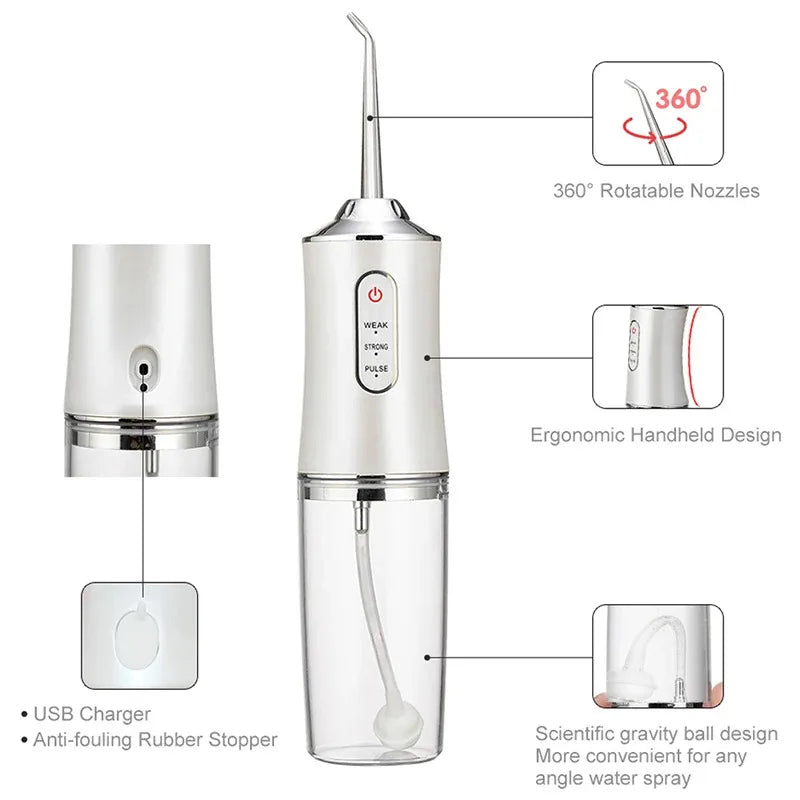 360°

360° Rotatable Nozzles

WEAK
STRONG
PULSE

Ergonomic Handheld Design

• USB Charger
• Anti-fouling Rubber Stopper

Scientific gravity ball design
More convenient for any angle water spray