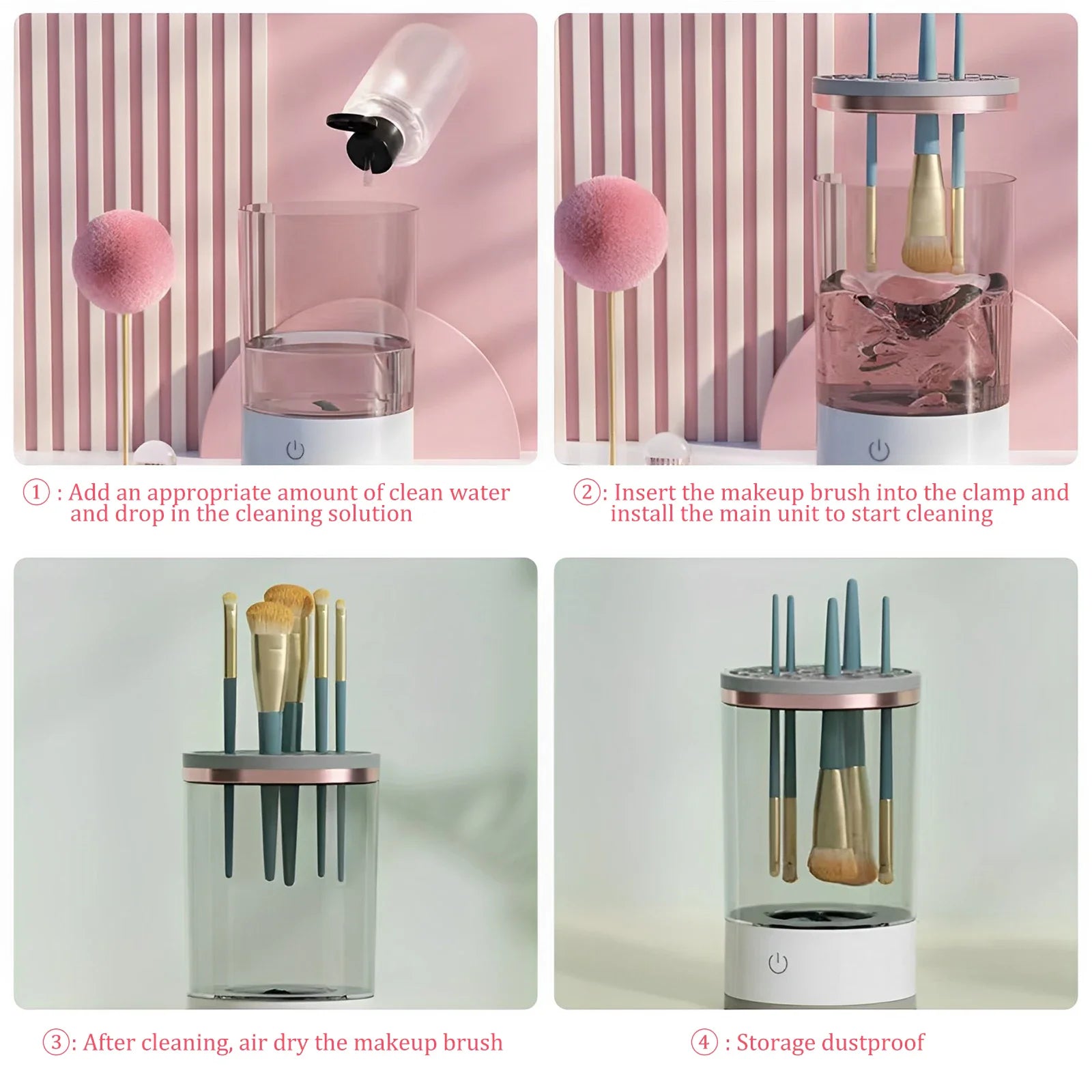 ① : Add an appropriate amount of clean water and drop in the cleaning solution

②: Insert the makeup brush into the clamp and install the main unit to start cleaning

③: After cleaning, air dry the makeup brush

④ : Storage dustproof